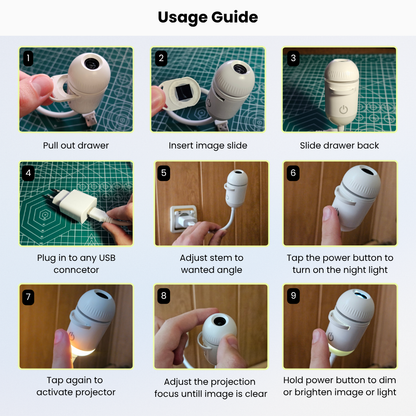 Usage Guide

1

Pull out drawer

2

Insert image slide

3

Slide drawer back

4

Plug in to any USB conncetor

5

Adjust stem to wanted angle

6

Tap the power button to turn on the night light

7

Tap again to activate projector

8

Adjust the projection focus untill image is clear

9

Hold power button to dim or brighten image or light