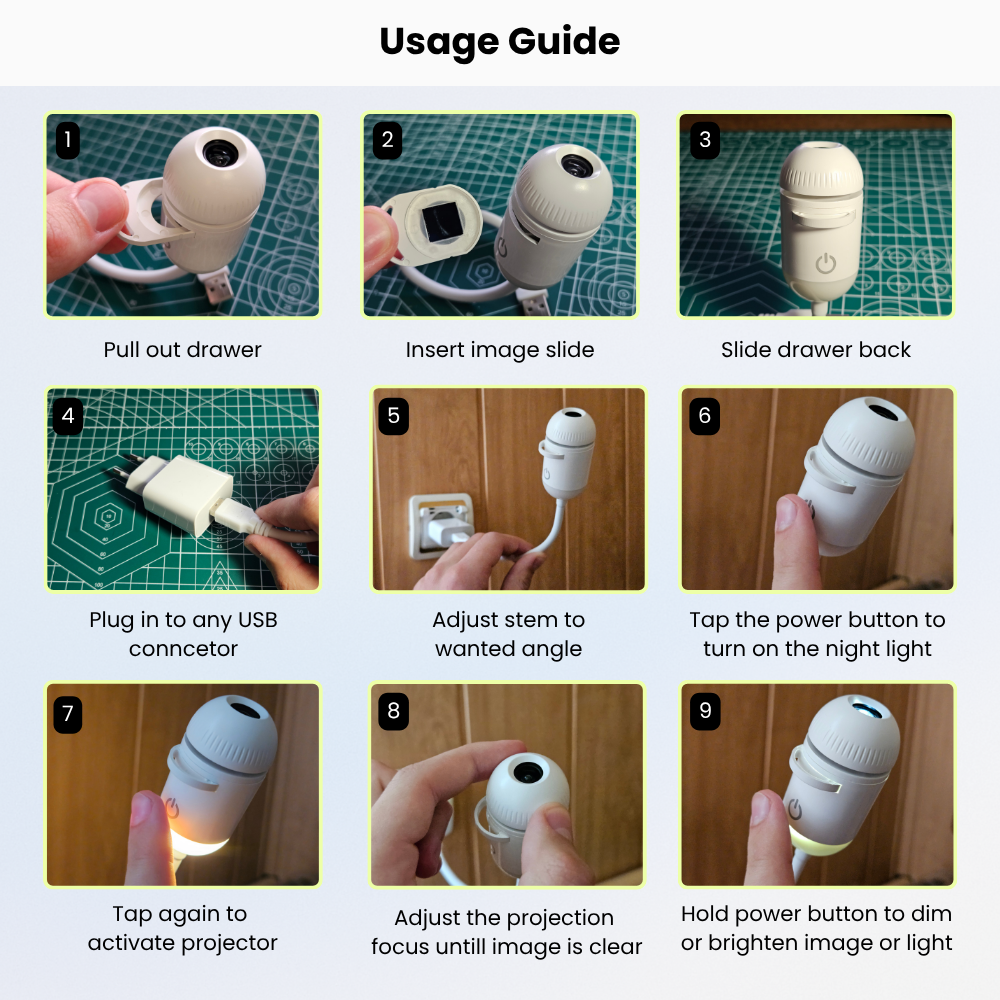 Usage Guide

1

Pull out drawer

2

Insert image slide

3

Slide drawer back

4

Plug in to any USB conncetor

5

Adjust stem to wanted angle

6

Tap the power button to turn on the night light

7

Tap again to activate projector

8

Adjust the projection focus untill image is clear

9

Hold power button to dim or brighten image or light